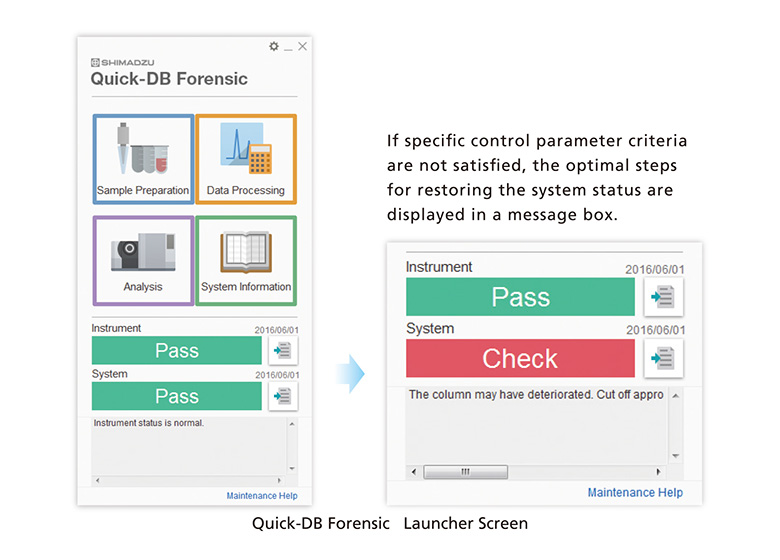 SHIMADZU
Quick-DB Forensic

Sample Preparation
Data Processing
Analysis
System Information

Instrument 2016/06/01
Pass
System 2016/06/01
Pass

Instrument status is normal.

Maintenance Help

If specific control parameter criteria are not satisfied, the optimal steps for restoring the system status are displayed in a message box.

Instrument 2016/06/01
Pass
System 2016/06/01
Check

The column may have deteriorated. Cut off appro

Maintenance Help

Quick-DB Forensic Launcher Screen